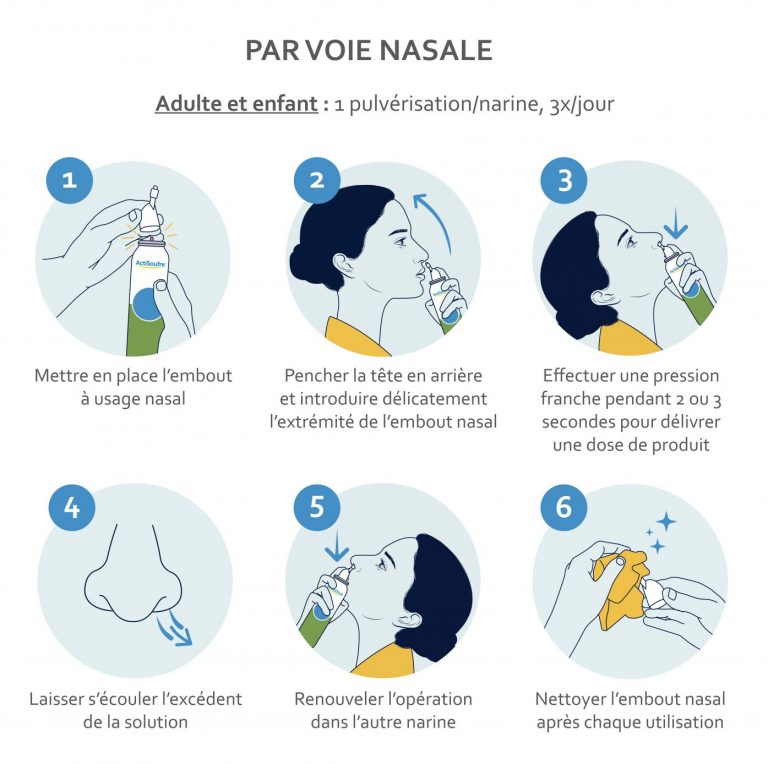 PAR VOIE NASALE

Adulte et enfant : 1 pulvérisation/narine, 3x/jour

1

ActiSoufre

Mettre en place l'embout à usage nasal

2

Pencher la tête en arrière et introduire délicatement l'extrémité de l'embout nasal

3

Effectuer une pression franche pendant 2 ou 3 secondes pour délivrer une dose de produit

4

Laisser s'écouler l'excédent de la solution

5

Renouveler l'opération dans l'autre narine

6

Nettoyer l'embout nasal après chaque utilisation